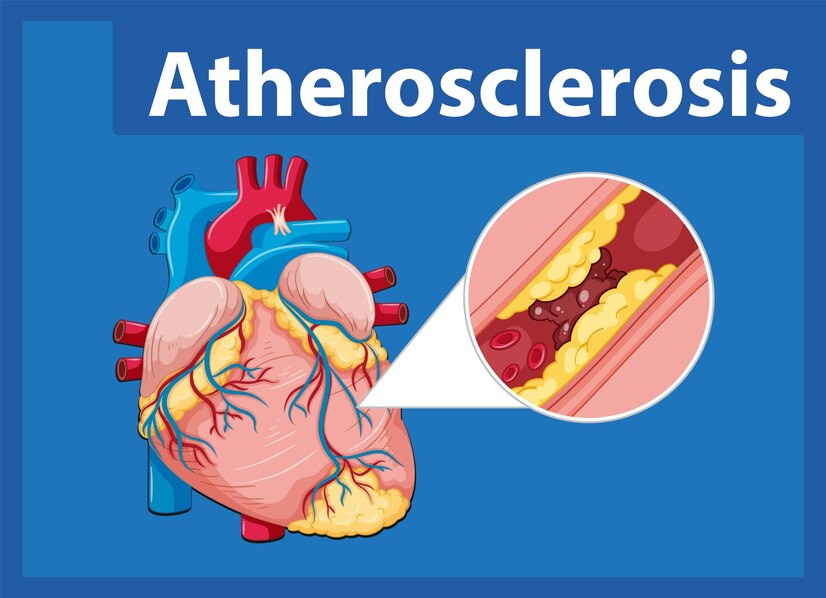 Atherosclerosis